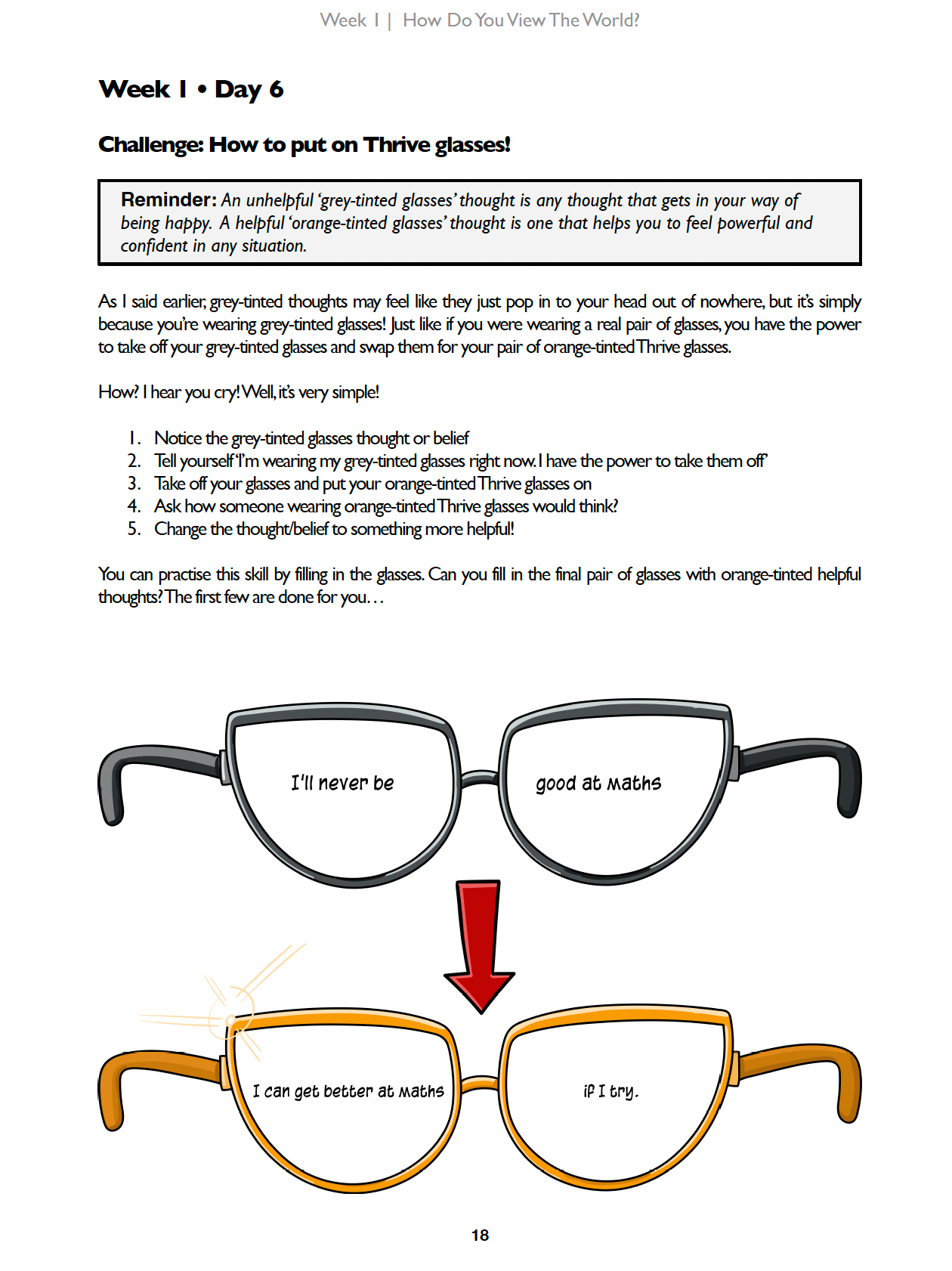 Week 1 | How Do You View The World?

Week 1 • Day 6

Challenge: How to put on Thrive glasses!

Reminder: An unhelpful 'grey-tinted glasses' thought is any thought that gets in your way of being happy. A helpful 'orange-tinted glasses' thought is one that helps you to feel powerful and confident in any situation.

As I said earlier, grey-tinted thoughts may feel like they just pop in to your head out of nowhere, but it's simply because you're wearing grey-tinted glasses! Just like if you were wearing a real pair of glasses, you have the power to take off your grey-tinted glasses and swap them for your pair of orange-tinted Thrive glasses.

How? I hear you cry! Well, it's very simple!

1. Notice the grey-tinted glasses thought or belief
2. Tell yourself 'I'm wearing my grey-tinted glasses right now. I have the power to take them off'
3. Take off your glasses and put your orange-tinted Thrive glasses on
4. Ask how someone wearing orange-tinted Thrive glasses would think?
5. Change the thought/belief to something more helpful!

You can practise this skill by filling in the glasses. Can you fill in the final pair of glasses with orange-tinted helpful thoughts? The first few are done for you...

I'll never be

good at maths

I can get better at maths

if I try.

18