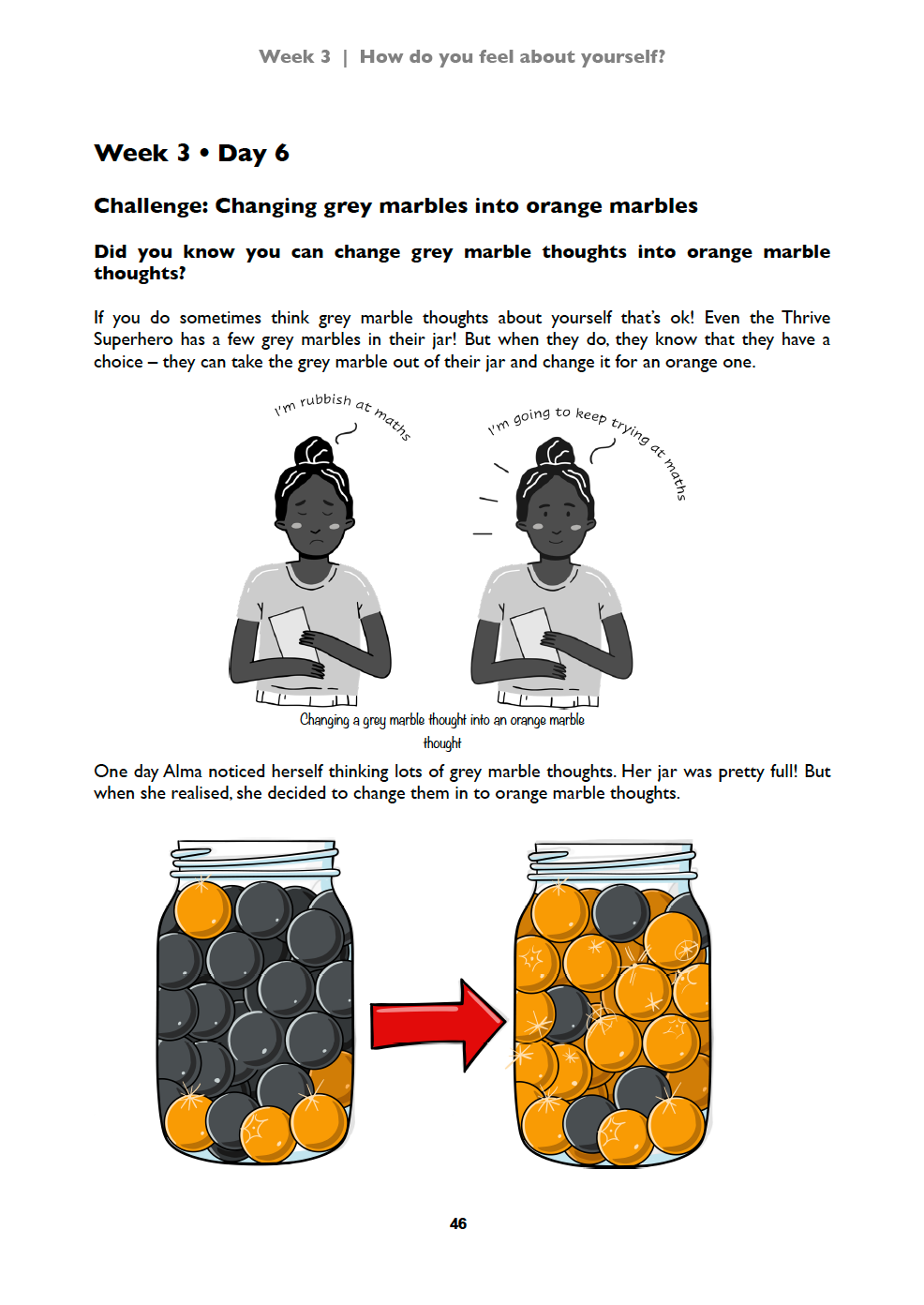 Week 3 | How do you feel about yourself?

Week 3 • Day 6

Challenge: Changing grey marbles into orange marbles

Did you know you can change grey marble thoughts into orange marble thoughts?

If you do sometimes think grey marble thoughts about yourself that's ok! Even the Thrive Superhero has a few grey marbles in their jar! But when they do, they know that they have a choice – they can take the grey marble out of their jar and change it for an orange one.

I'm rubbish at maths

I'm going to keep trying at maths

Changing a grey marble thought into an orange marble thought

One day Alma noticed herself thinking lots of grey marble thoughts. Her jar was pretty full! But when she realised, she decided to change them in to orange marble thoughts.

46